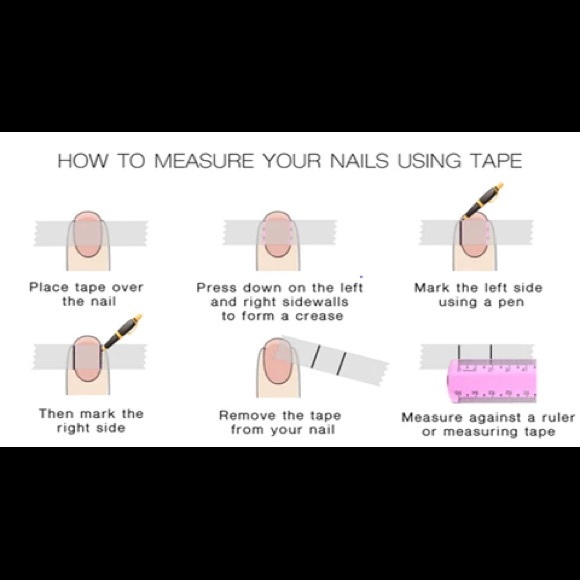 HOW TO MEASURE YOUR NAILS USING TAPE

Place tape over the nail

Press down on the left and right sidewalls to form a crease

Mark the left side using a pen

Then mark the right side

Remove the tape from your nail

Measure against a ruler or measuring tape